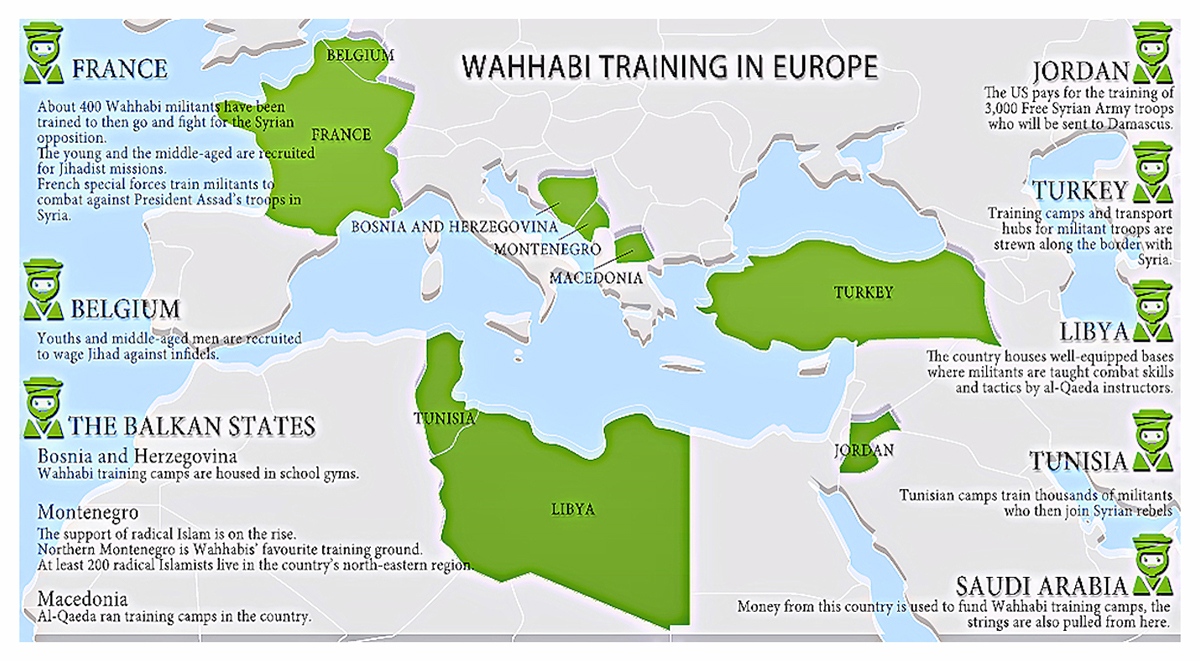 WAHHABI TRAINING IN EUROPE

FRANCE

About 400 Wahhabi militants have been trained to then go and fight for the Syrian opposition.
The young and the middle-aged are recruited for Jihadist missions.
French special forces train militants to combat against President Assad's troops in Syria.

BELGIUM

Youths and middle-aged men are recruited to wage Jihad against infidels.

THE BALKAN STATES

Bosnia and Herzegovina
Wahhabi training camps are housed in school gyms.

Montenegro
The support of radical Islam is on the rise.
Northern Montenegro is Wahhabis' favourite training ground.
At least 200 radical Islamists live in the country's north-eastern region.

Macedonia
Al-Qaeda ran training camps in the country.

BELGIUM
FRANCE
BOSNIA AND HERZEGOVINA
MONTENEGRO
MACEDONIA
TURKEY
TUNISIA
LIBYA
JORDAN

JORDAN

The US pays for the training of 3,000 Free Syrian Army troops who will be sent to Damascus.

TURKEY

Training camps and transport hubs for militant troops are strewn along the border with Syria.

LIBYA

The country houses well-equipped bases where militants are taught combat skills and tactics by al-Qaeda instructors.

TUNISIA

Tunisian camps train thousands of militants who then join Syrian rebels

SAUDI ARABIA

Money from this country is used to fund Wahhabi training camps, the strings are also pulled from here.